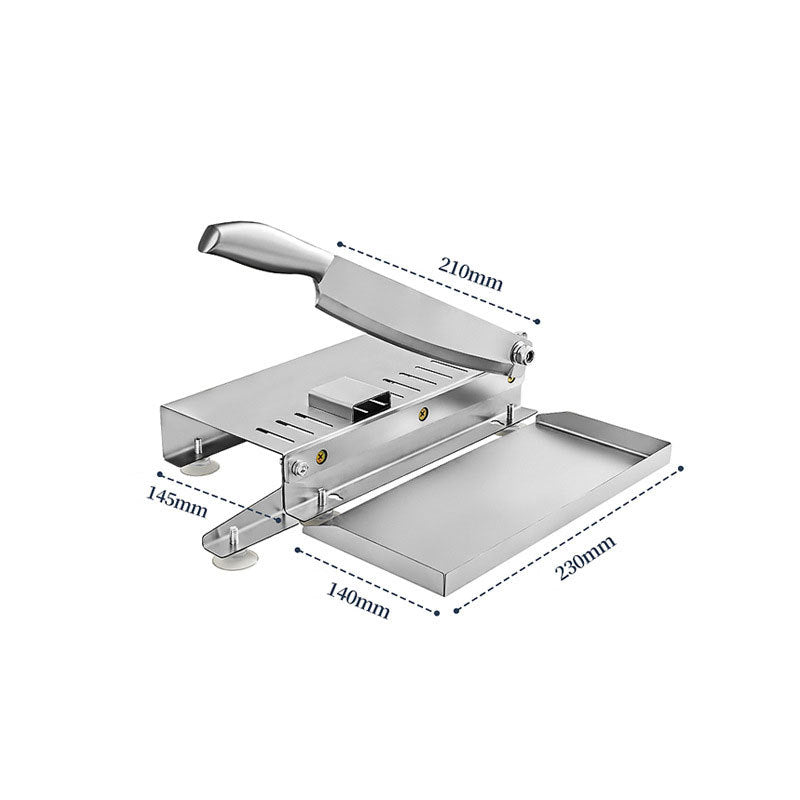 210mm

145mm

140mm

230mm